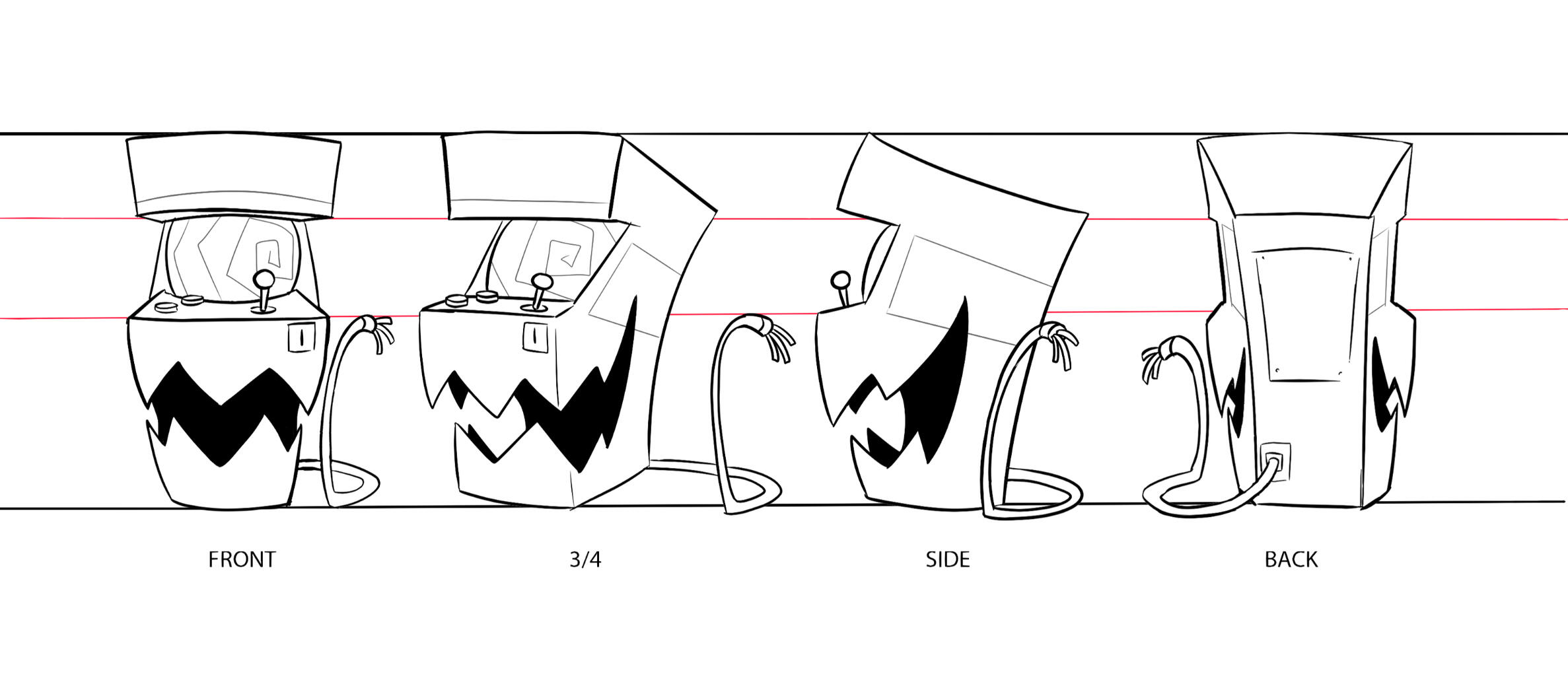 FRONT

3/4

SIDE

BACK